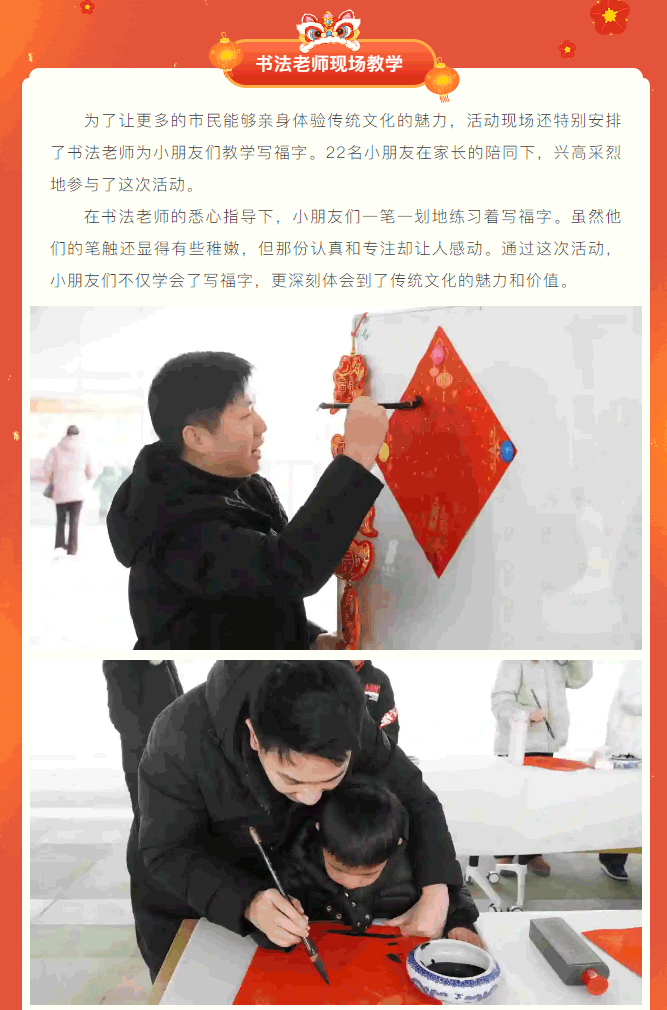 书法老师现场教学

为了让更多的市民能够亲身体验传统文化的魅力，活动现场还特别安排了书法老师为小朋友们教学写福字。22名小朋友在家长的陪同下，兴高采烈地参与了这次活动。

在书法老师的悉心指导下，小朋友们一笔一划地练习着写福字。虽然他们的笔触还显得有些稚嫩，但那份认真和专注却让人感动。通过这次活动，小朋友们不仅学会了写福字，更深刻体会到了传统文化的魅力和价值。