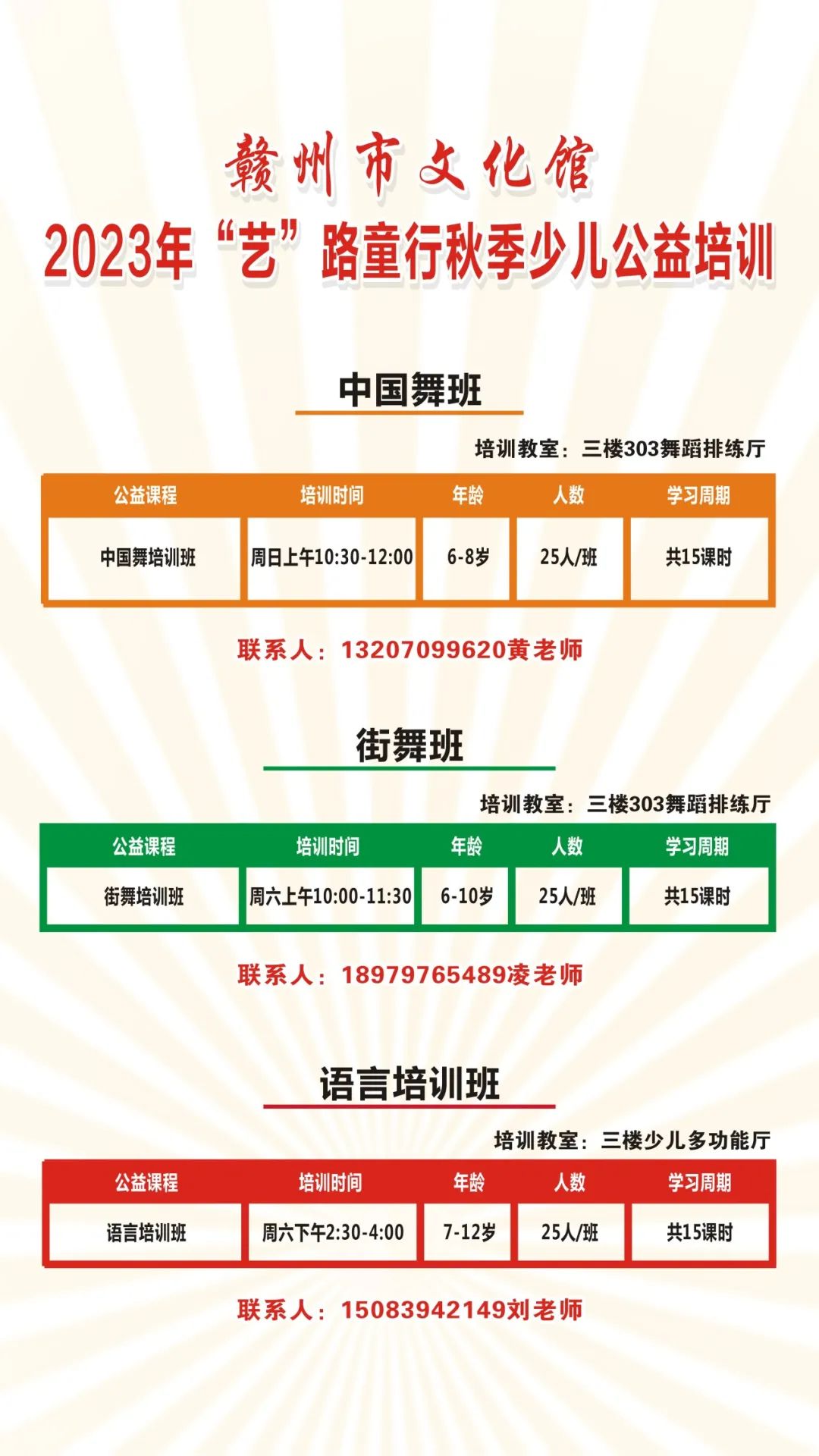 赣州市文化馆

2023年“艺”路童行秋季少儿公益培训

中国舞班

培训教室：三楼303舞蹈排练厅

| 公益课程 | 培训时间 | 年龄 | 人数 | 学习周期 |
|---|---|---|---|---|
| 中国舞培训班 | 周日上午10:30-12:00 | 6-8岁 | 25人/班 | 共15课时 |

联系人：13207099620黄老师

街舞班

培训教室：三楼303舞蹈排练厅

| 公益课程 | 培训时间 | 年龄 | 人数 | 学习周期 |
|---|---|---|---|---|
| 街舞培训班 | 周六上午10:00-11:30 | 6-10岁 | 25人/班 | 共15课时 |

联系人：18979765489凌老师

语言培训班

培训教室：三楼少儿多功能厅

| 公益课程 | 培训时间 | 年龄 | 人数 | 学习周期 |
|---|---|---|---|---|
| 语言培训班 | 周六下午2:30-4:00 | 7-12岁 | 25人/班 | 共15课时 |

联系人：15083942149刘老师